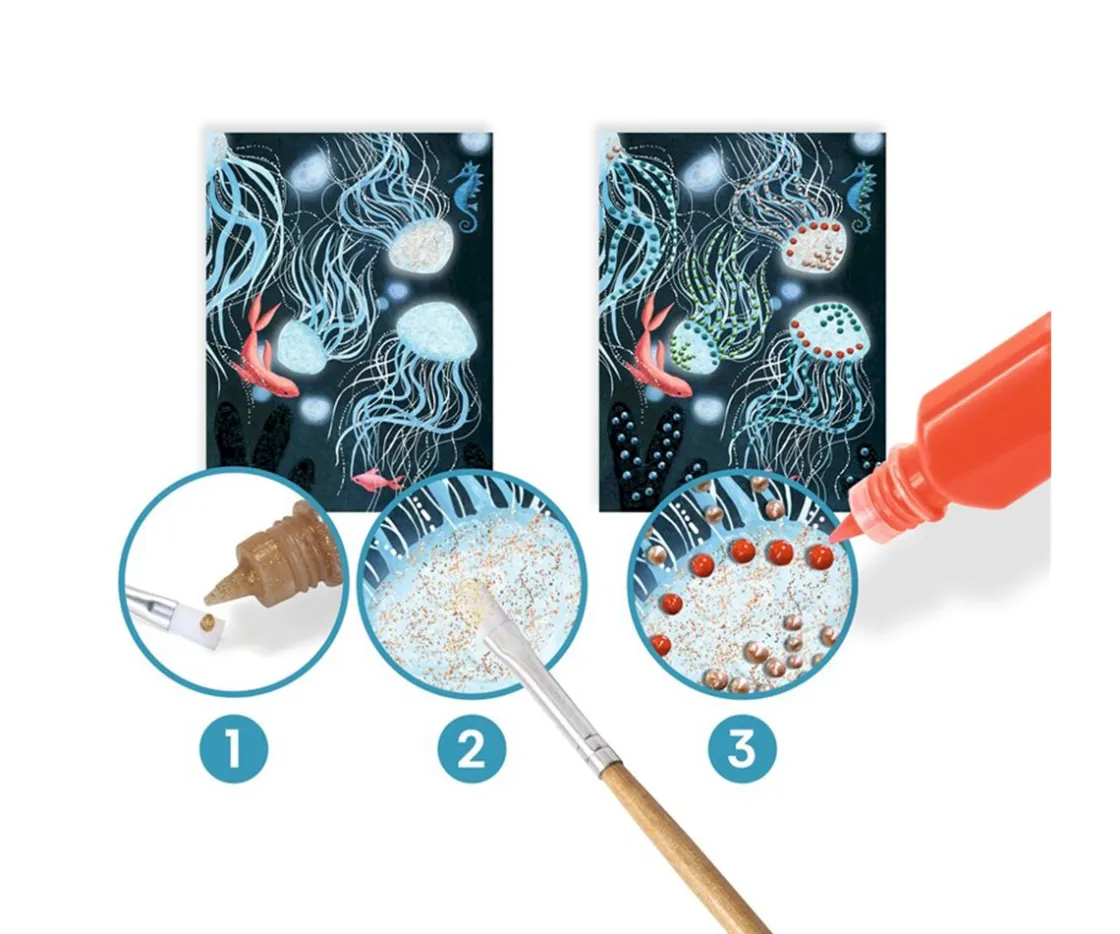 1

2

3